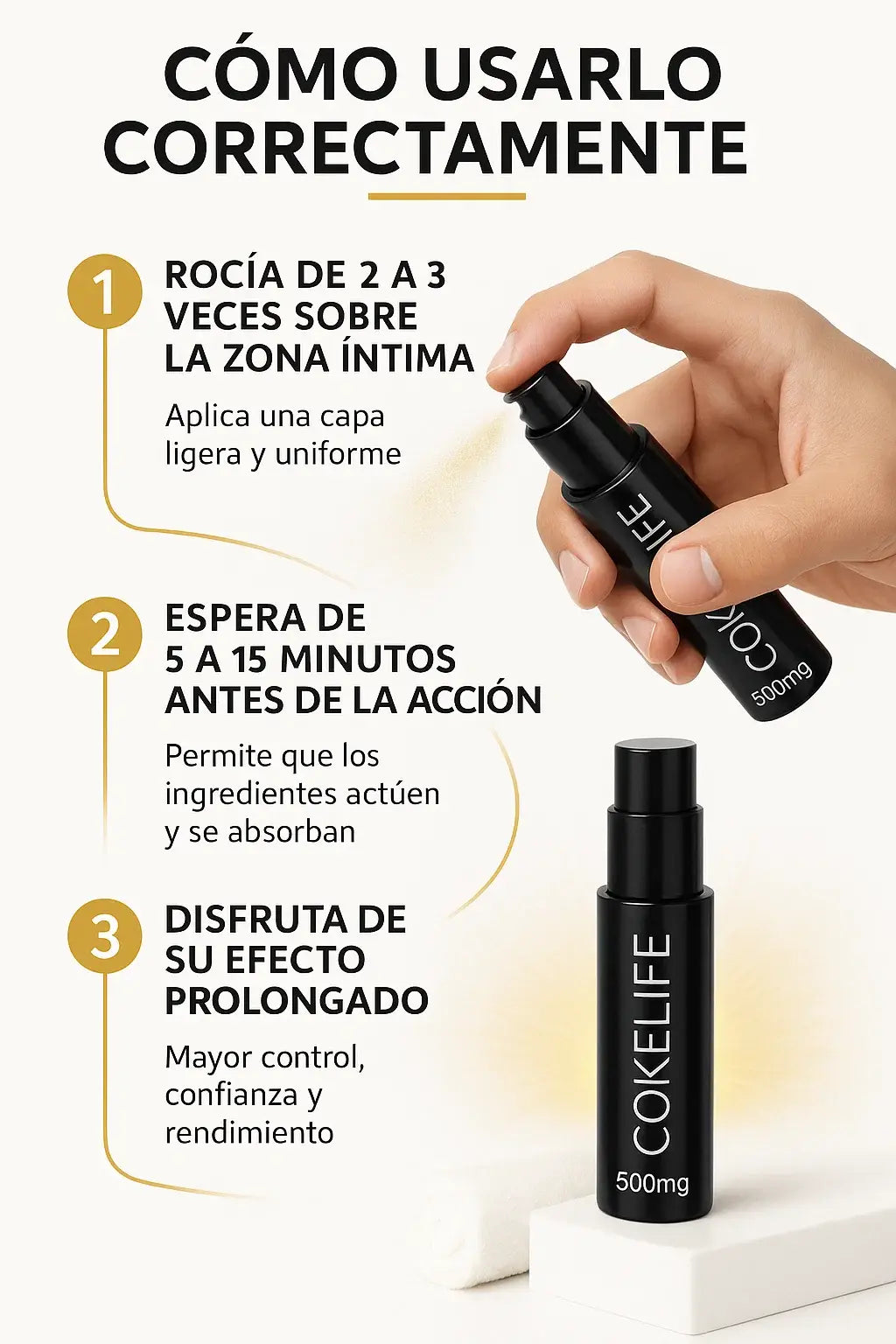 CÓMO USARLO CORRECTAMENTE

1 ROCÍA DE 2 A 3 VECES SOBRE LA ZONA ÍNTIMA

Aplica una capa ligera y uniforme

2 ESPERA DE 5 A 15 MINUTOS ANTES DE LA ACCIÓN

Permite que los ingredientes actúen y se absorban

3 DISFRUTA DE SU EFECTO PROLONGADO

Mayor control, confianza y rendimiento

COKELIFE
500mg

COKELIFE
500mg